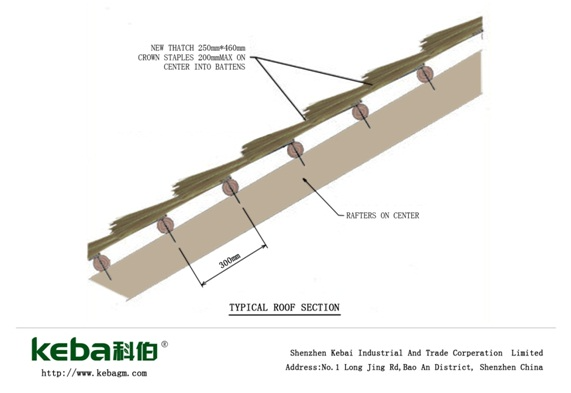 NEW THATCH 250mm*460mm
CROWN STAPLES 200mmMAX ON
CENTER INTO BATTENS

RAFTERS ON CENTER

300mm

TYPICAL ROOF SECTION

keba科伯®
http://www.kebagm.com

Shenzhen Kebai Industrial And Trade Corperation Limited
Address:No.1 Long Jing Rd,Bao An District, Shenzhen China